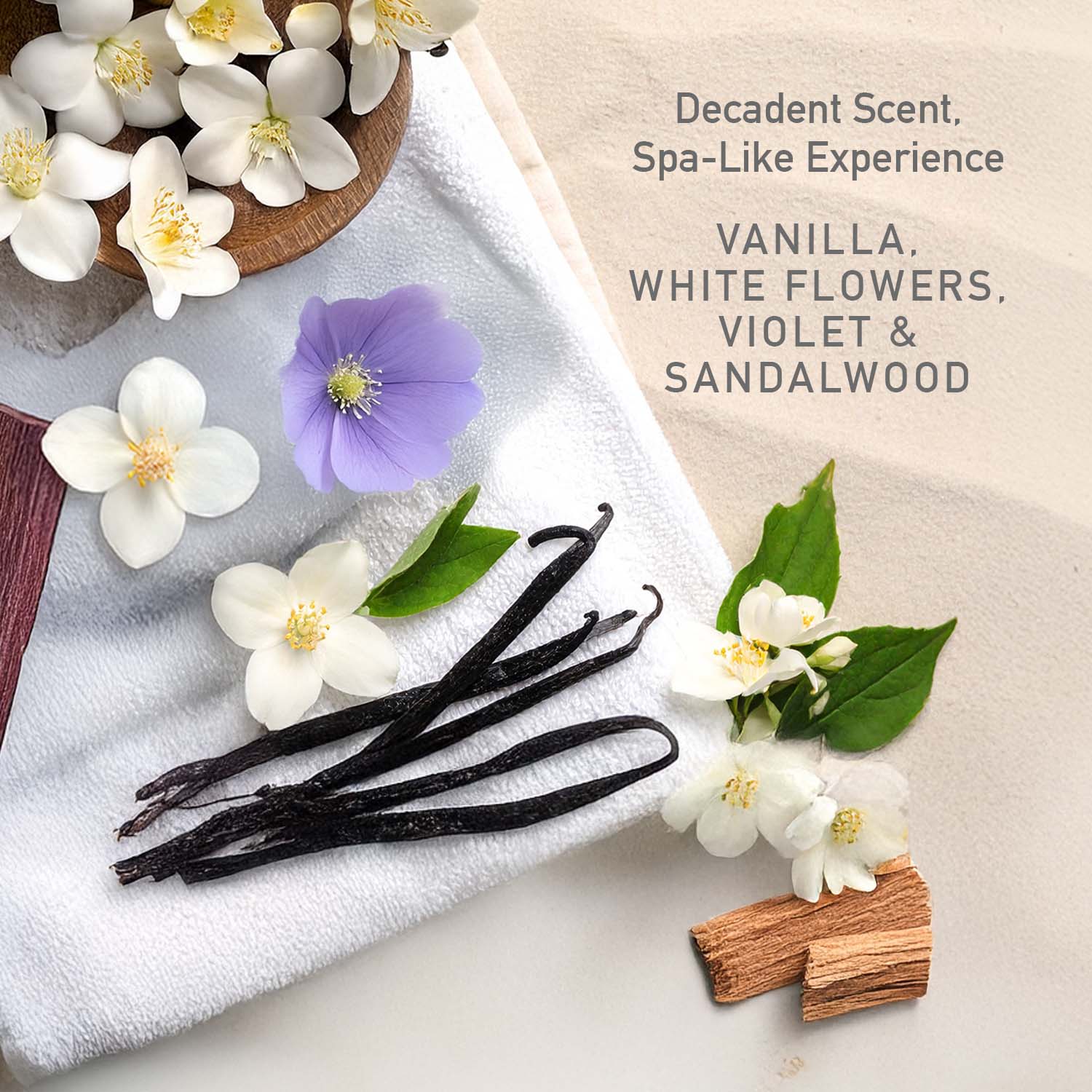 Decadent Scent,
Spa-Like Experience

VANILLA,
WHITE FLOWERS,
VIOLET &
SANDALWOOD