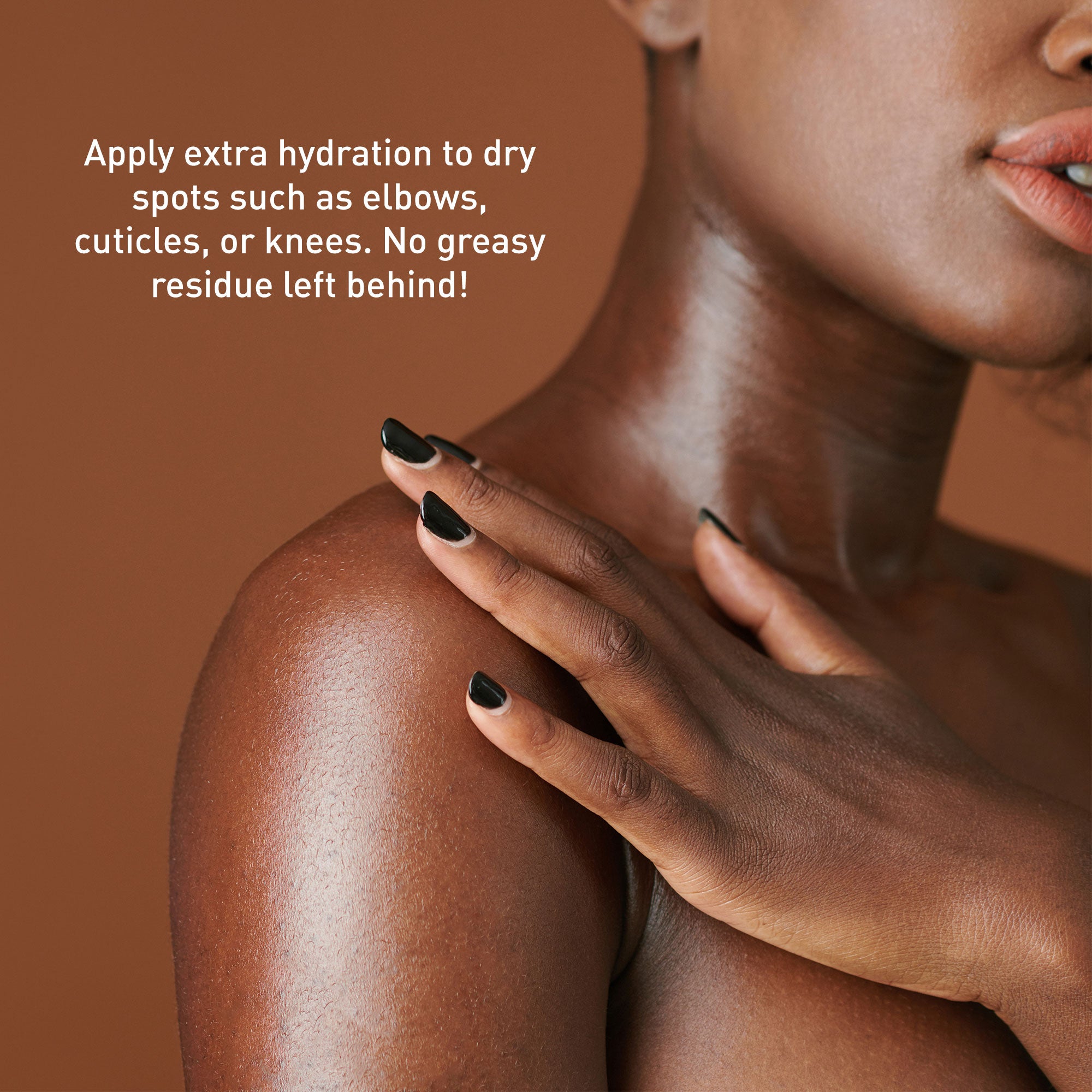 Apply extra hydration to dry spots such as elbows, cuticles, or knees. No greasy residue left behind!