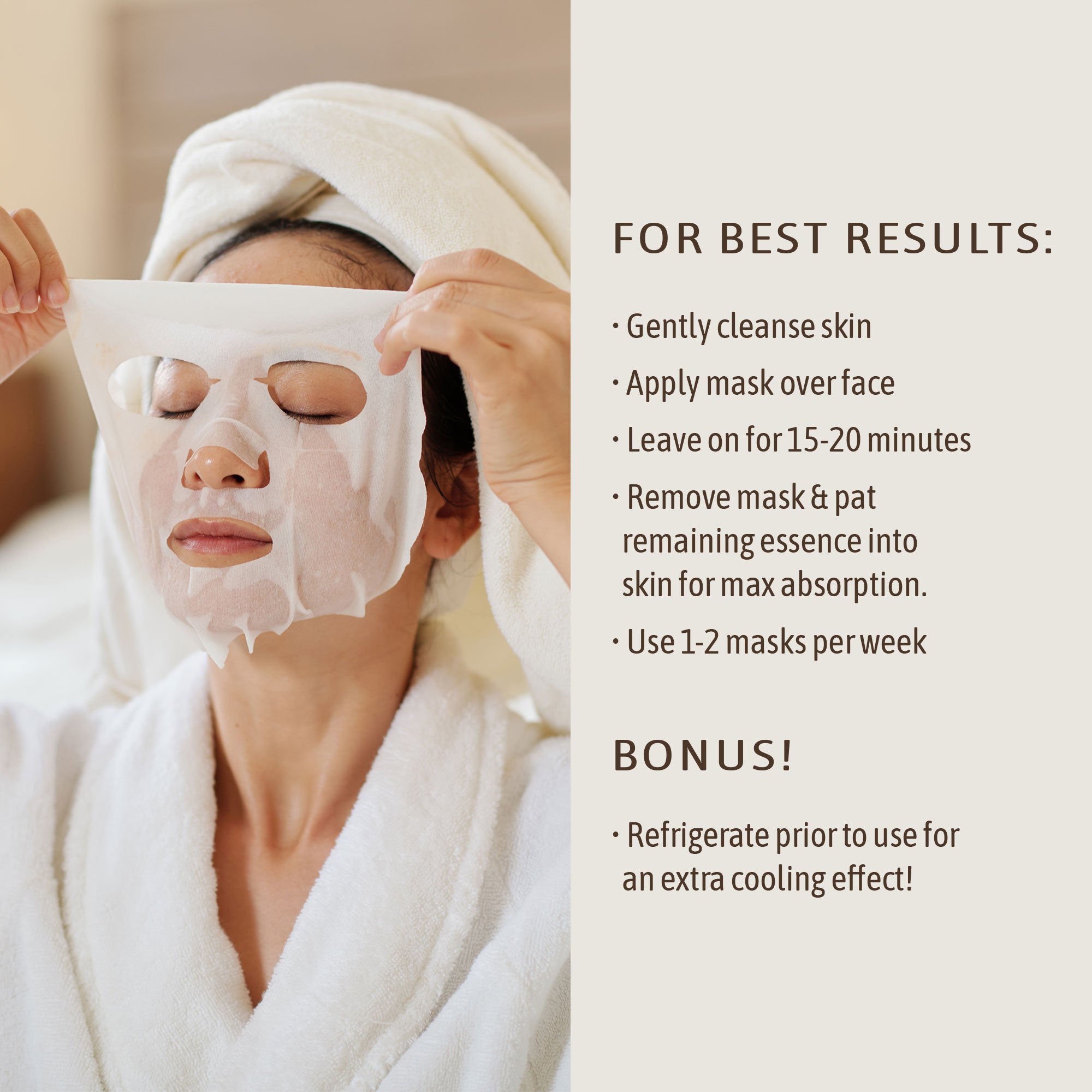 FOR BEST RESULTS:

· Gently cleanse skin

· Apply mask over face

· Leave on for 15-20 minutes

· Remove mask & pat remaining essence into skin for max absorption.

· Use 1-2 masks per week

BONUS!

· Refrigerate prior to use for an extra cooling effect!