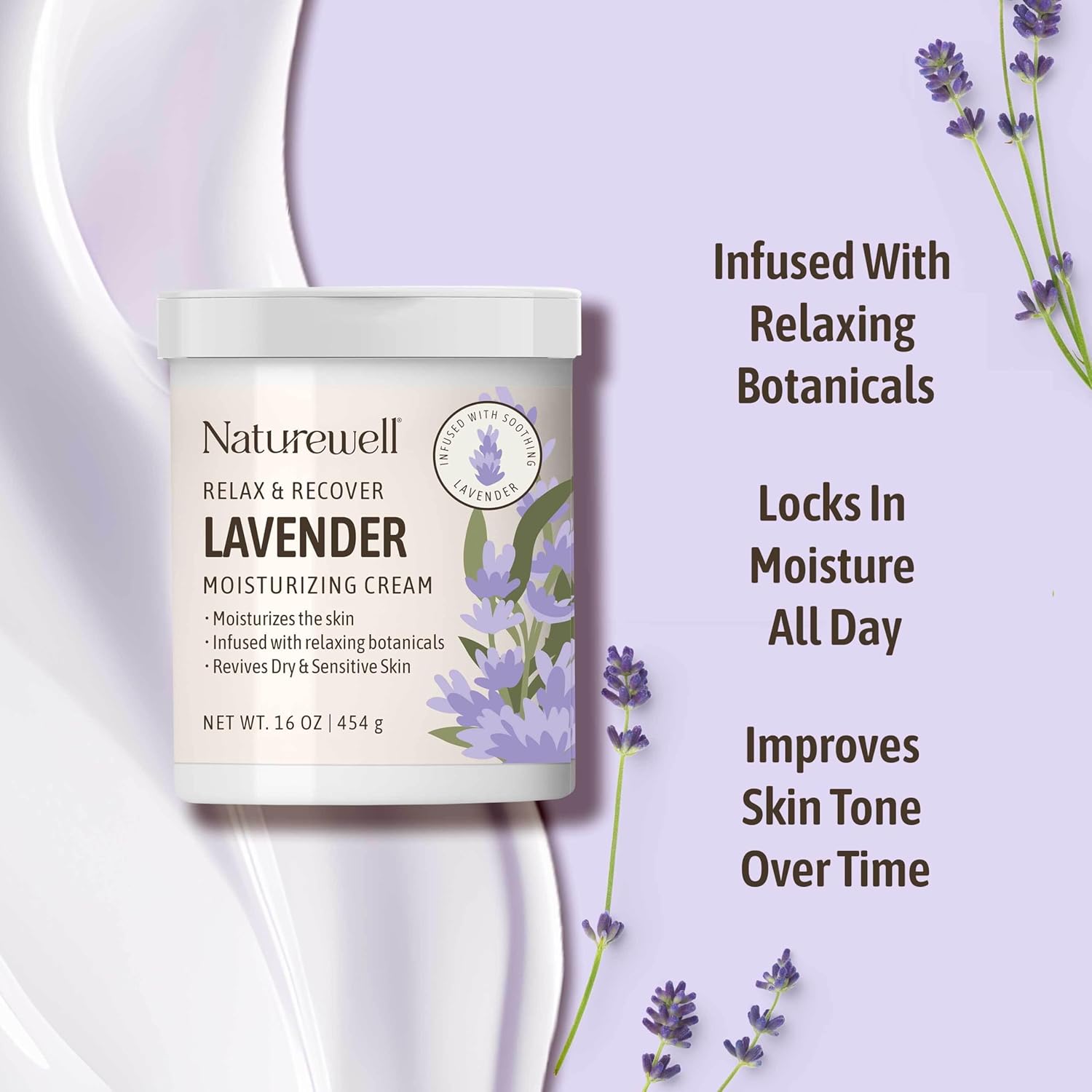 Naturewell®

INFUSED WITH SOOTHING LAVENDER

RELAX & RECOVER
LAVENDER
MOISTURIZING CREAM

· Moisturizes the skin
· Infused with relaxing botanicals
· Revives Dry & Sensitive Skin

NET WT. 16 OZ | 454 g

Infused With Relaxing Botanicals

Locks In Moisture All Day

Improves Skin Tone Over Time