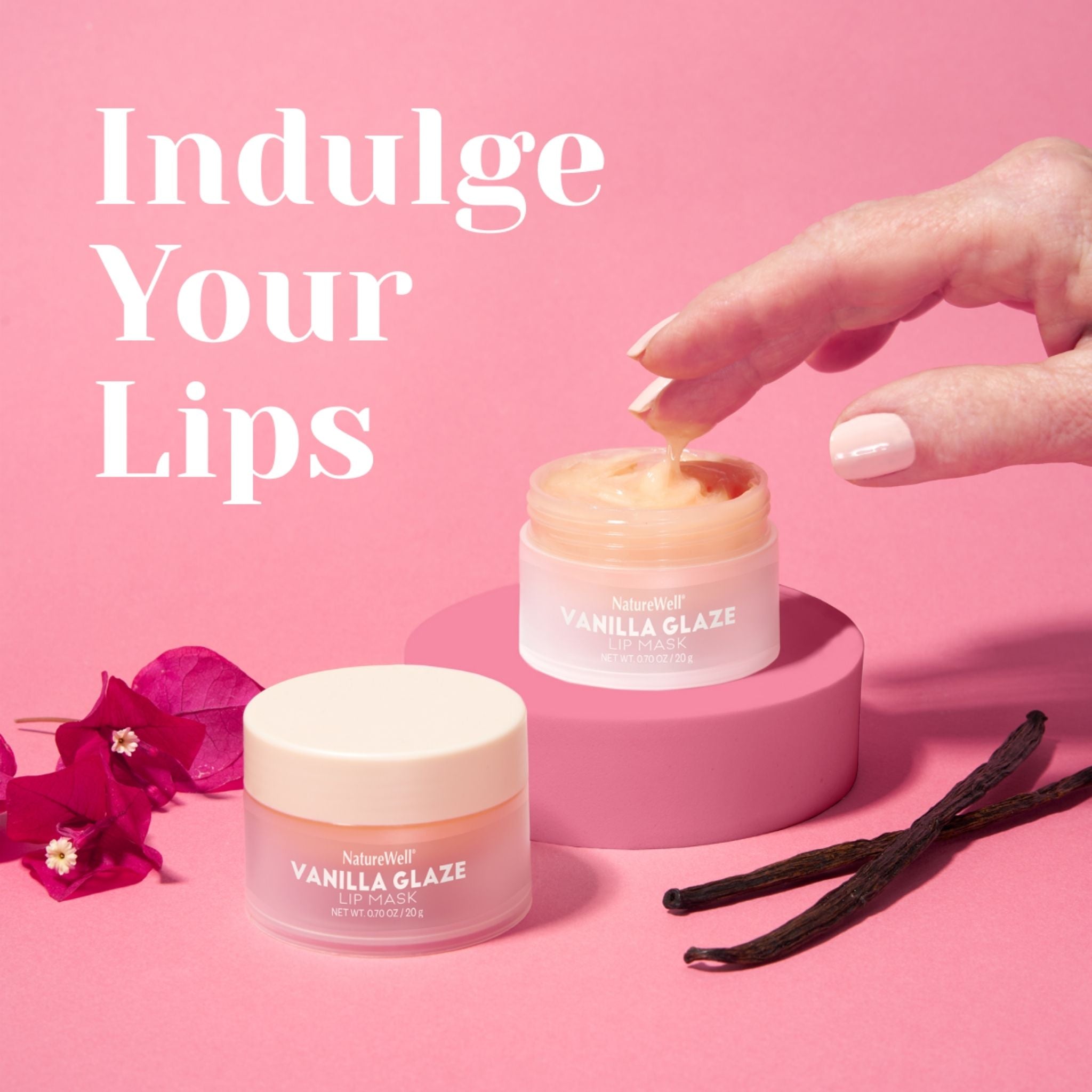 Indulge Your Lips

NatureWell®
VANILLA GLAZE
LIP MASK
NET WT. 0.70 OZ / 20 g

NatureWell®
VANILLA GLAZE
LIP MASK
NET WT. 0.70 OZ / 20 g