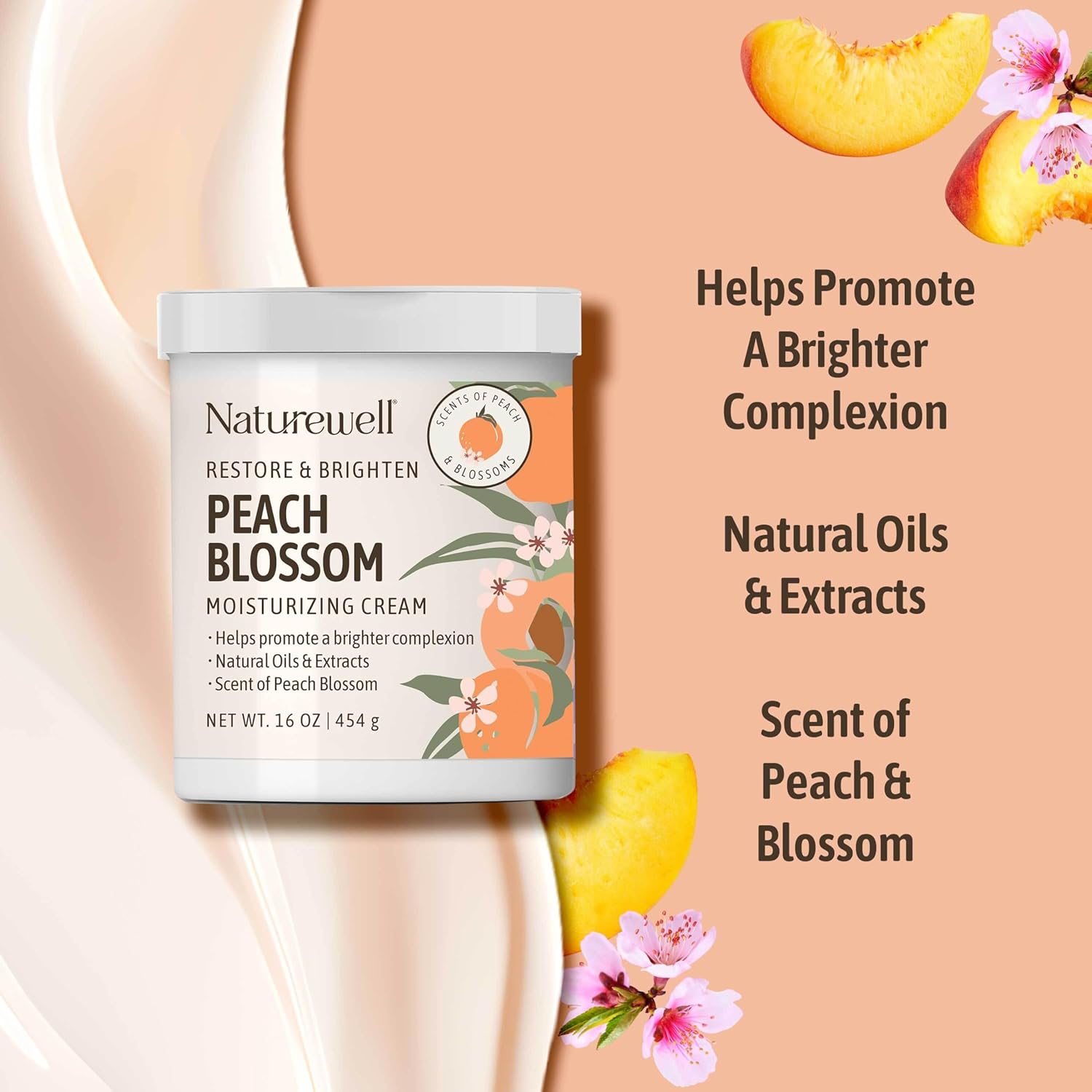 Naturewell®

SCENTS OF PEACH & BLOSSOMS

RESTORE & BRIGHTEN

PEACH BLOSSOM

MOISTURIZING CREAM

· Helps promote a brighter complexion
· Natural Oils & Extracts
· Scent of Peach Blossom

NET WT. 16 OZ | 454 g

Helps Promote A Brighter Complexion

Natural Oils & Extracts

Scent of Peach & Blossom