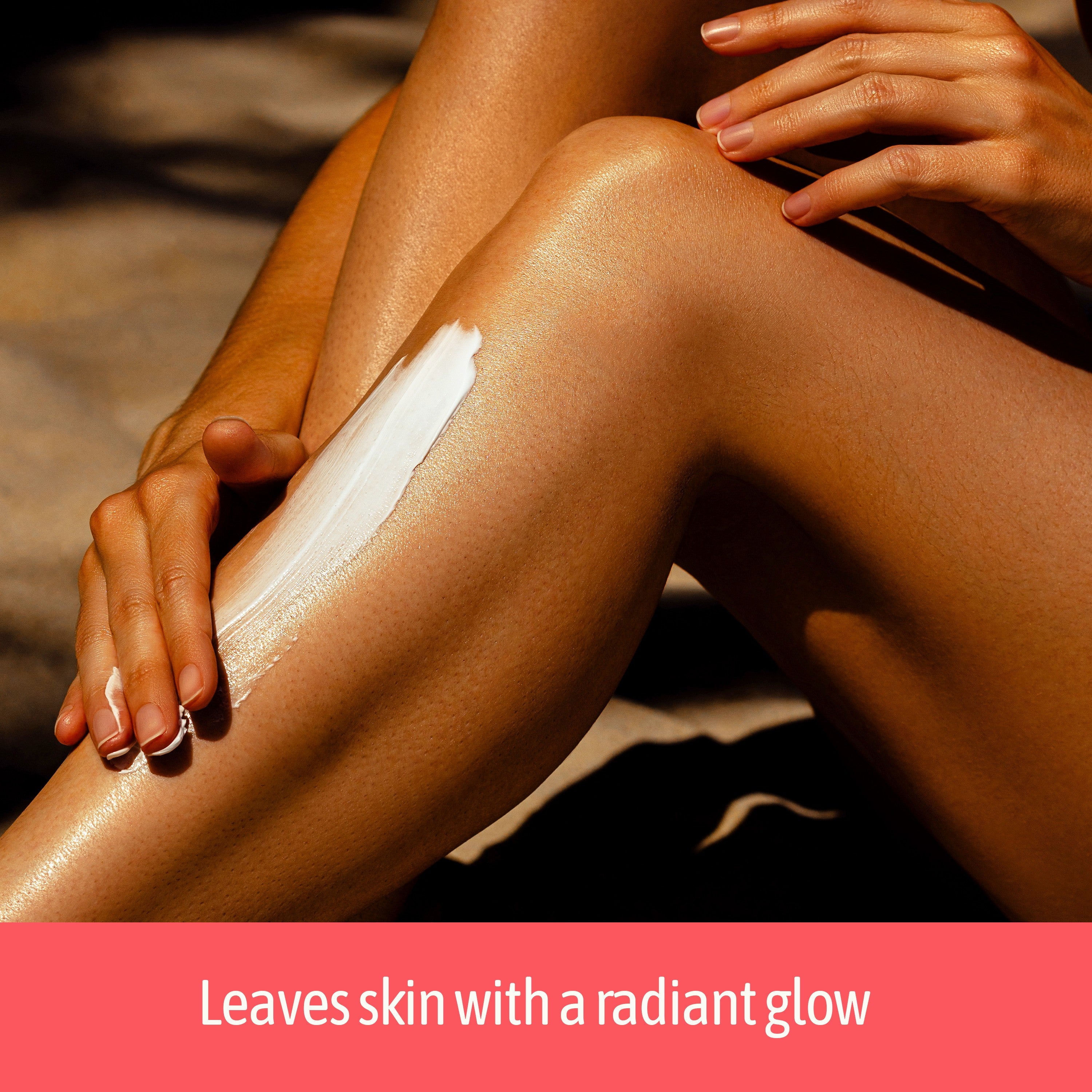 Leaves skin with a radiant glow