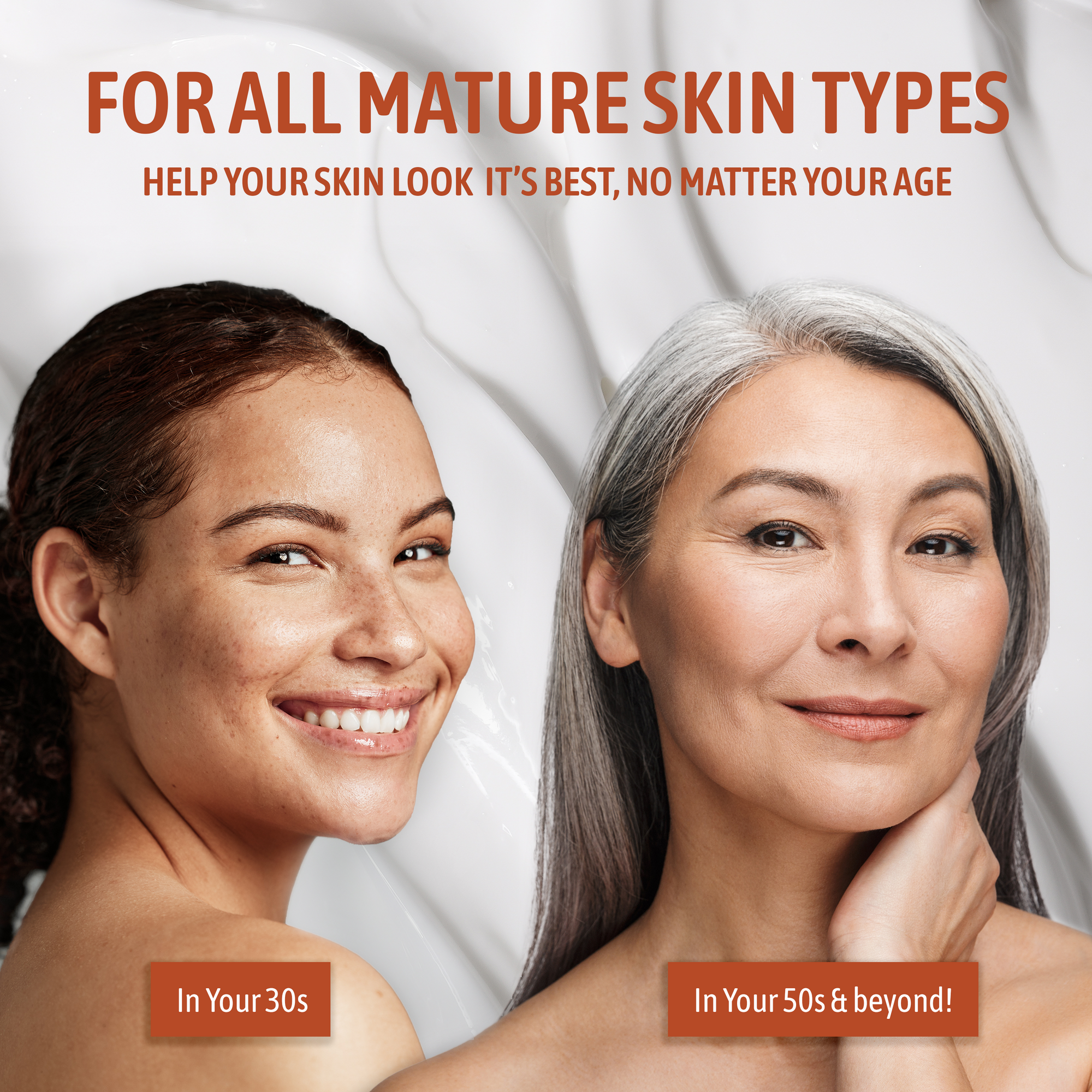 FOR ALL MATURE SKIN TYPES

HELP YOUR SKIN LOOK IT'S BEST, NO MATTER YOUR AGE

In Your 30s

In Your 50s & beyond!